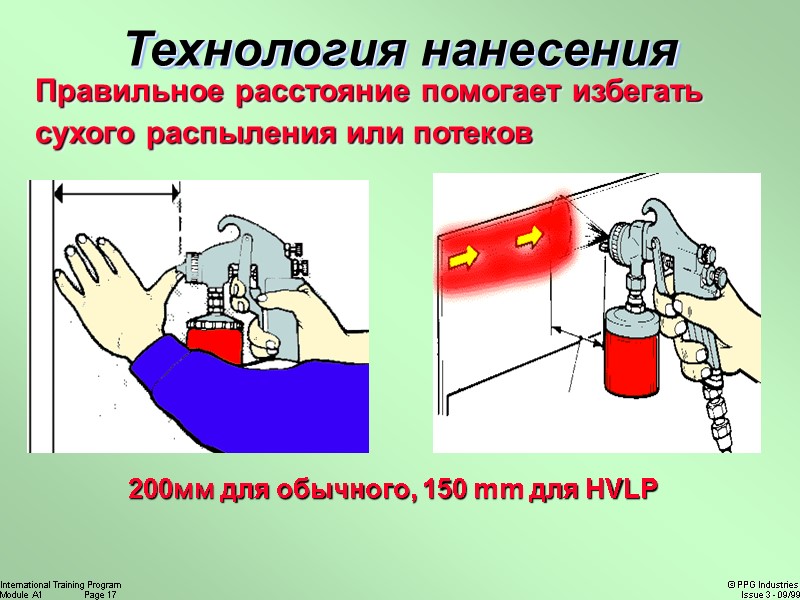 Технология нанесения

Правильное расстояние помогает избегать сухого распыления или потеков

200мм для обычного, 150 mm для HVLP

International Training Program
Module A1 Page 17

© PPG Industries
Issue 3 - 09/99